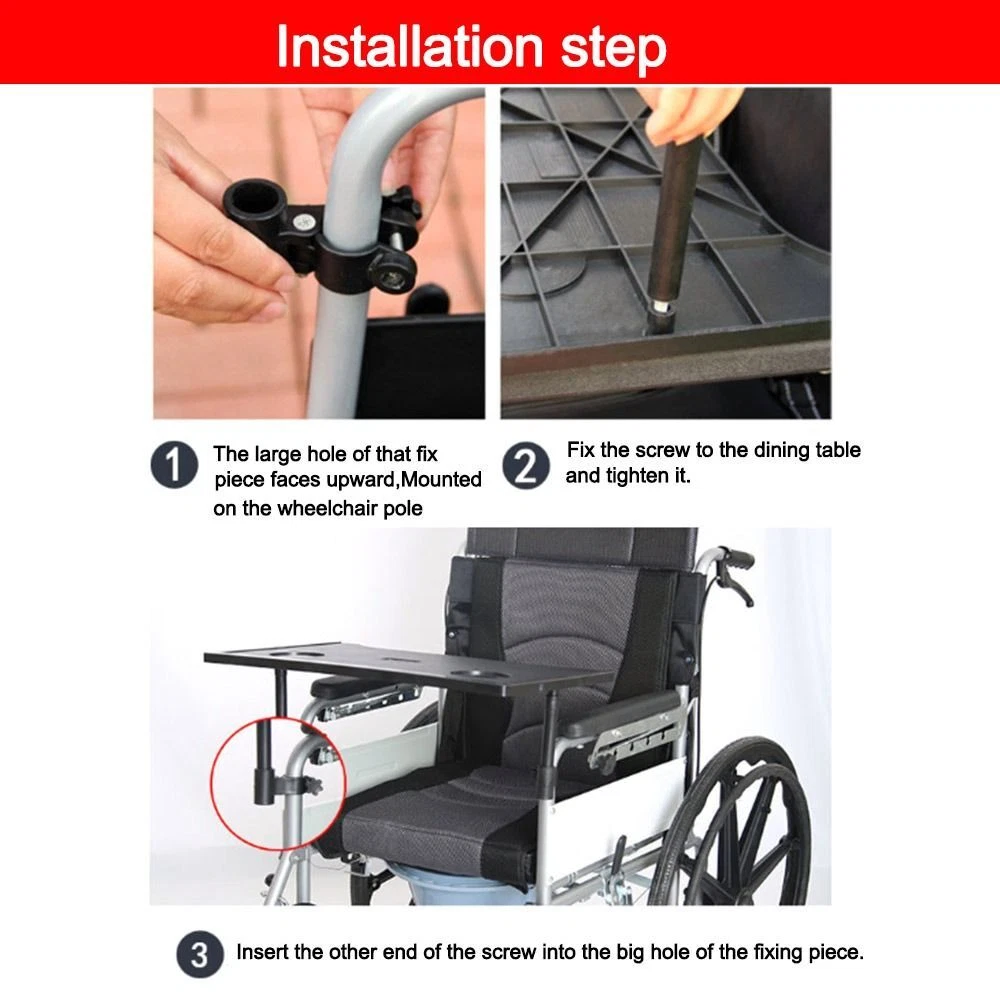 Installation step

1 The large hole of that fix piece faces upward,Mounted on the wheelchair pole

2 Fix the screw to the dining table and tighten it.

3 Insert the other end of the screw into the big hole of the fixing piece.