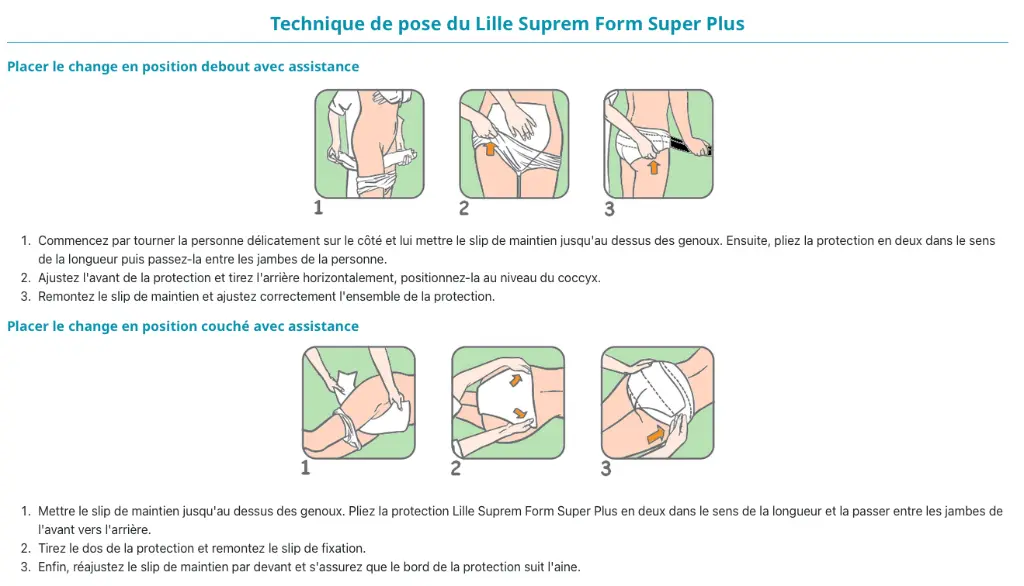 Technique de pose du Lille Suprem Form Super Plus

Placer le change en position debout avec assistance

1

2

3

1. Commencez par tourner la personne délicatement sur le côté et lui mettre le slip de maintien jusqu'au dessus des genoux. Ensuite, pliez la protection en deux dans le sens de la longueur puis passez-la entre les jambes de la personne.
2. Ajustez l'avant de la protection et tirez l'arrière horizontalement, positionnez-la au niveau du coccyx.
3. Remontez le slip de maintien et ajustez correctement l'ensemble de la protection.

Placer le change en position couché avec assistance

1

2

3

1. Mettre le slip de maintien jusqu'au dessus des genoux. Pliez la protection Lille Suprem Form Super Plus en deux dans le sens de la longueur et la passer entre les jambes de l'avant vers l'arrière.
2. Tirez le dos de la protection et remontez le slip de fixation.
3. Enfin, réajustez le slip de maintien par devant et s'assurez que le bord de la protection suit l'aine.