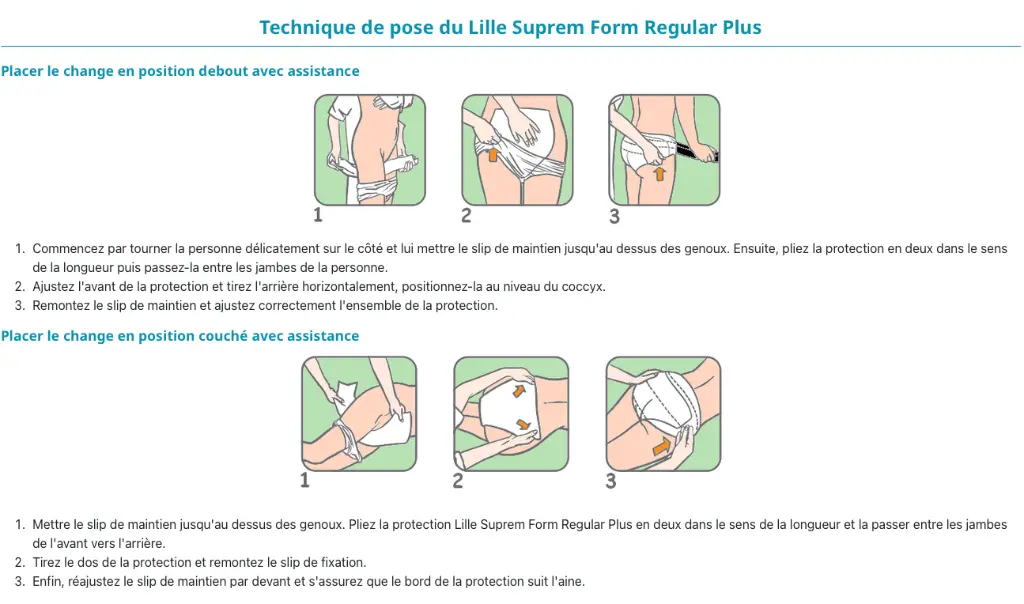 Technique de pose du Lille Suprem Form Regular Plus

Placer le change en position debout avec assistance

1

2

3

1. Commencez par tourner la personne délicatement sur le côté et lui mettre le slip de maintien jusqu'au dessus des genoux. Ensuite, pliez la protection en deux dans le sens de la longueur puis passez-la entre les jambes de la personne.
2. Ajustez l'avant de la protection et tirez l'arrière horizontalement, positionnez-la au niveau du coccyx.
3. Remontez le slip de maintien et ajustez correctement l'ensemble de la protection.

Placer le change en position couché avec assistance

1

2

3

1. Mettre le slip de maintien jusqu'au dessus des genoux. Pliez la protection Lille Suprem Form Regular Plus en deux dans le sens de la longueur et la passer entre les jambes de l'avant vers l'arrière.
2. Tirez le dos de la protection et remontez le slip de fixation.
3. Enfin, réajustez le slip de maintien par devant et s'assurez que le bord de la protection suit l'aine.