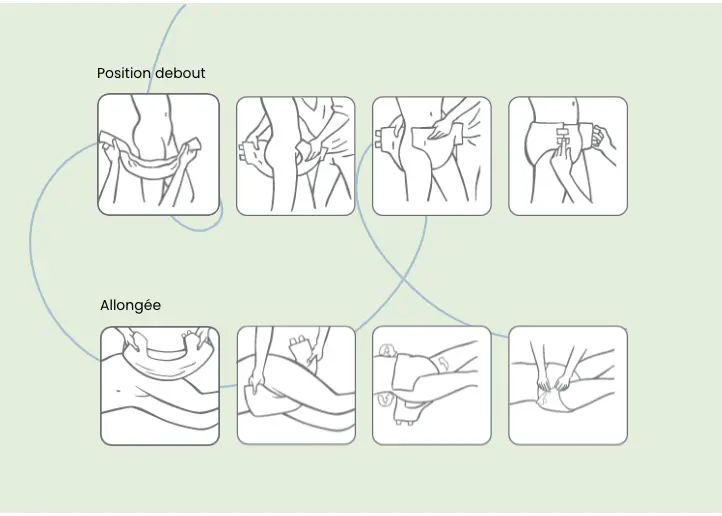 Position debout

Allongée