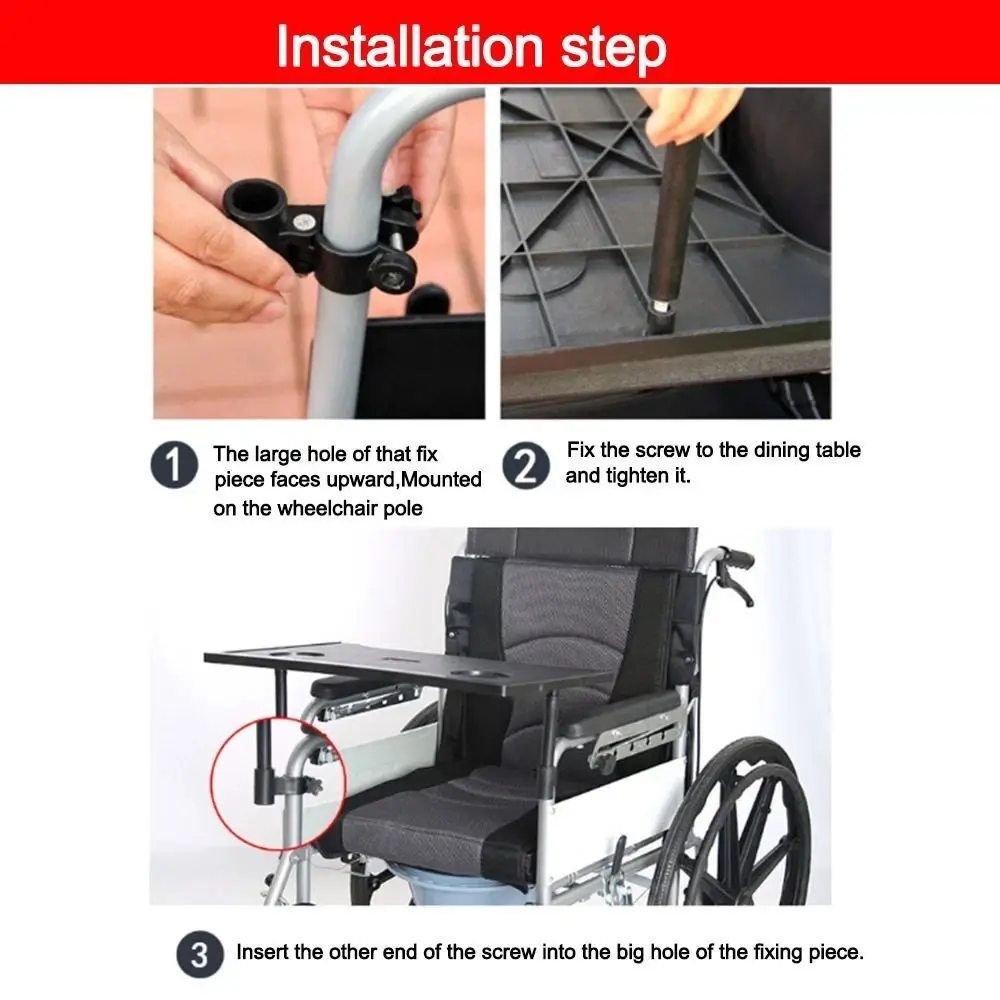 Installation step

1 The large hole of that fix piece faces upward,Mounted on the wheelchair pole

2 Fix the screw to the dining table and tighten it.

3 Insert the other end of the screw into the big hole of the fixing piece.