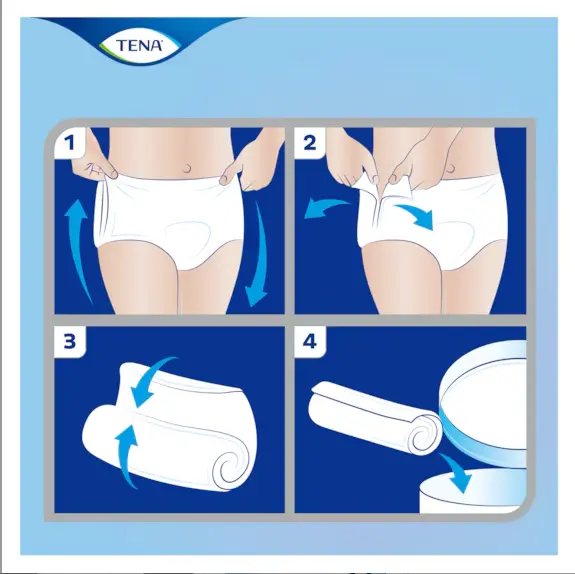 TENA

1

2

3

4