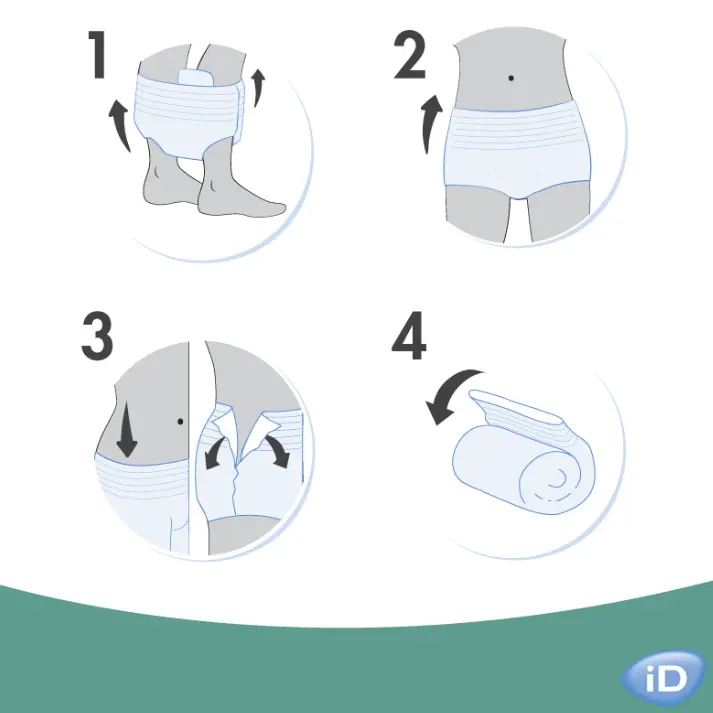 1

2

3

4

iD